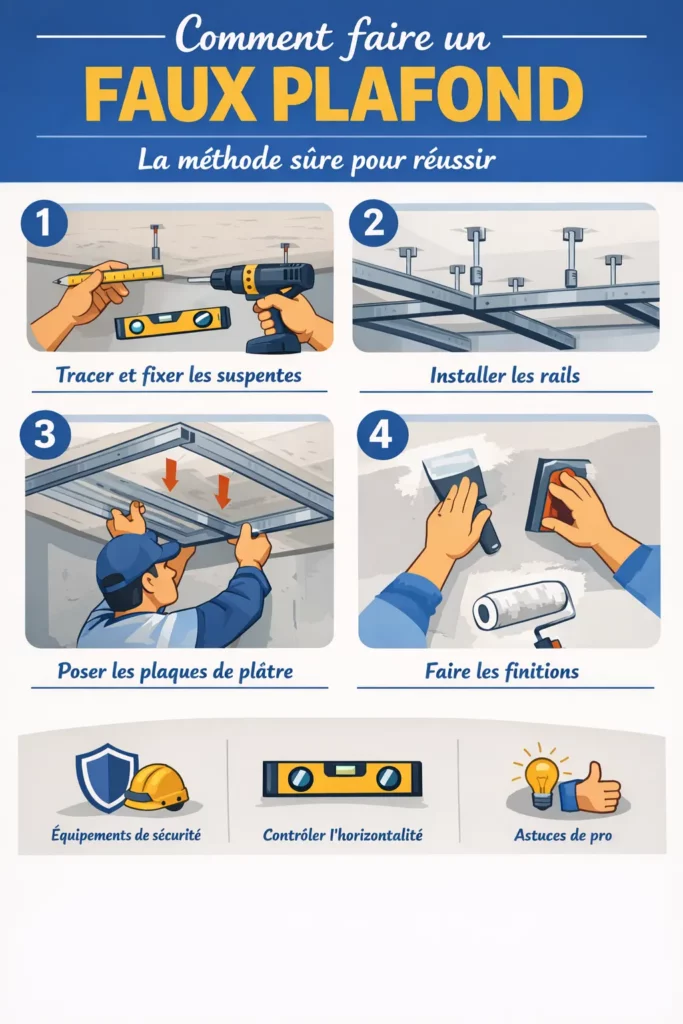 Comment faire un
FAUX PLAFOND
La méthode sûre pour réussir

1
Tracer et fixer les suspentes

2
Installer les rails

3
Poser les plaques de plâtre

4
Faire les finitions

Équipements de sécurité

Contrôler l'horizontalité

Astuces de pro