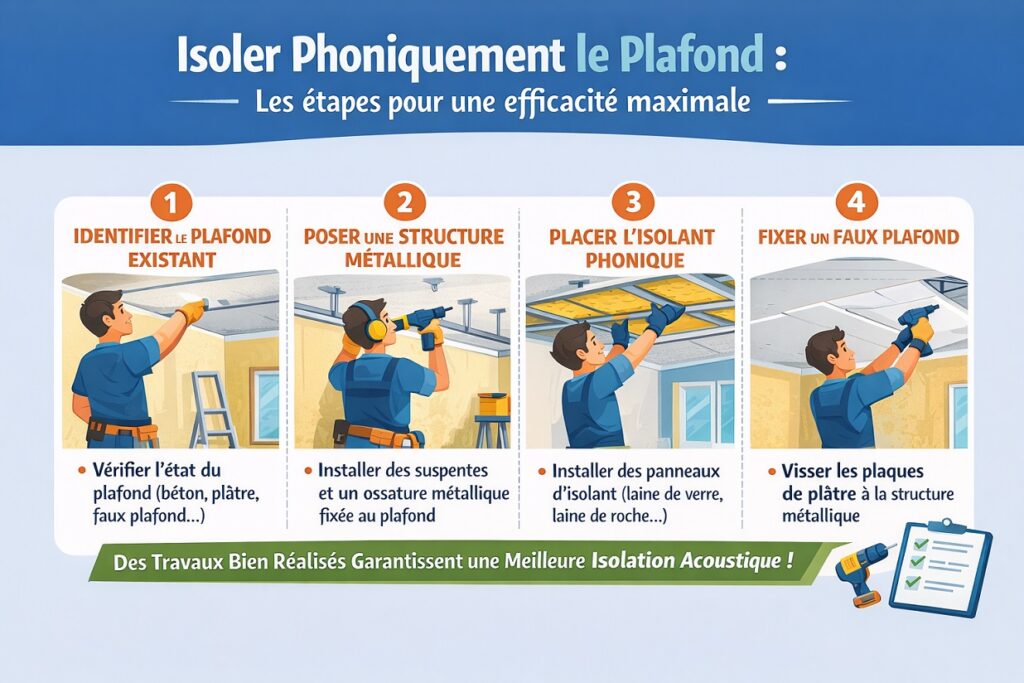 Isoler Phoniquement le Plafond :

Les étapes pour une efficacité maximale

1

IDENTIFIER LE PLAFOND EXISTANT

• Vérifier l'état du plafond (béton, plâtre, faux plafond...)

2

POSER UNE STRUCTURE MÉTALLIQUE

• Installer des suspentes et un ossature métallique fixée au plafond

3

PLACER L'ISOLANT PHONIQUE

• Installer des panneaux d'isolant (laine de verre, laine de roche...)

4

FIXER UN FAUX PLAFOND

• Visser les plaques de plâtre à la structure métallique

Des Travaux Bien Réalisés Garantissent une Meilleure Isolation Acoustique !